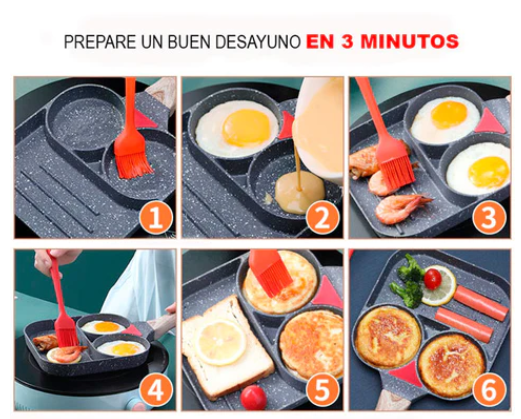 PREPARE UN BUEN DESAYUNO EN 3 MINUTOS

1

2

3

4

5

6